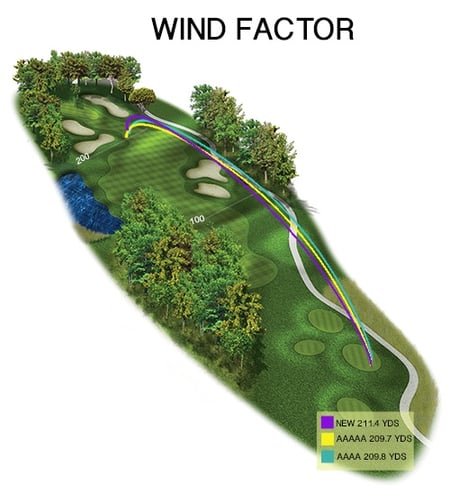 WIND FACTOR

200

100

NEW 211.4 YDS
AAAAA 209.7 YDS
AAAA 209.8 YDS